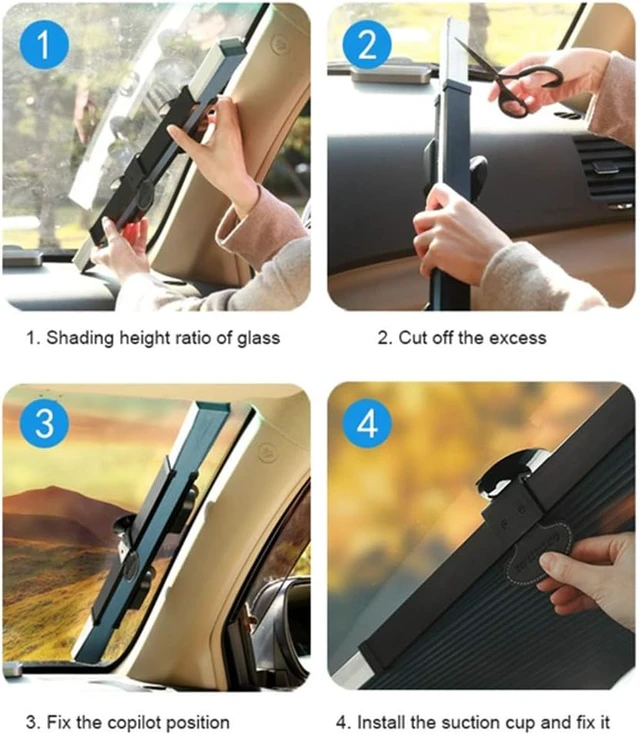 1

2

1. Shading height ratio of glass

2. Cut off the excess

3

4

3. Fix the copilot position

4. Install the suction cup and fix it