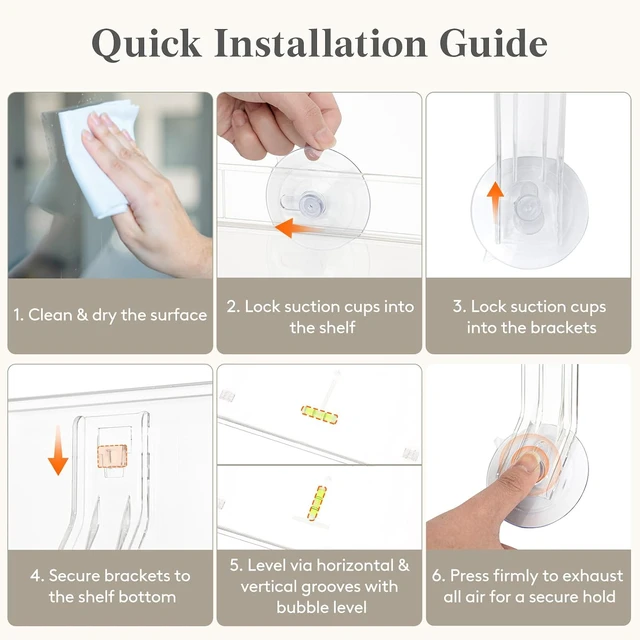 Quick Installation Guide

1. Clean & dry the surface

2. Lock suction cups into the shelf

3. Lock suction cups into the brackets

4. Secure brackets to the shelf bottom

5. Level via horizontal & vertical grooves with bubble level

6. Press firmly to exhaust all air for a secure hold