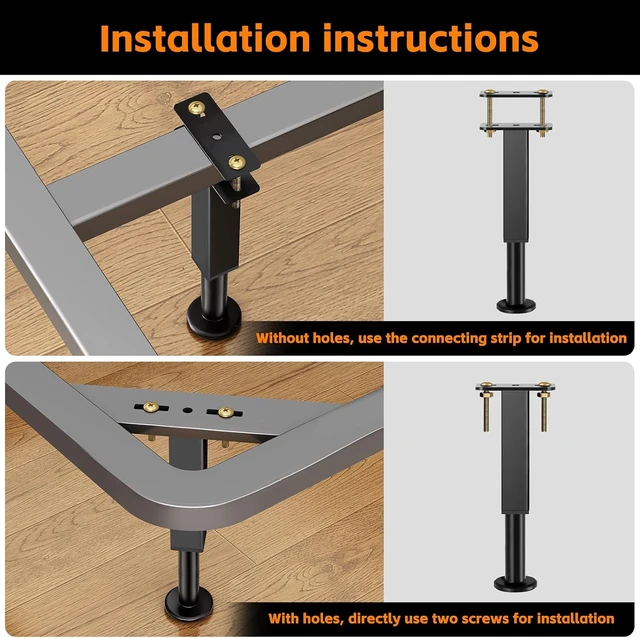 Installation instructions

Without holes, use the connecting strip for installation

With holes, directly use two screws for installation