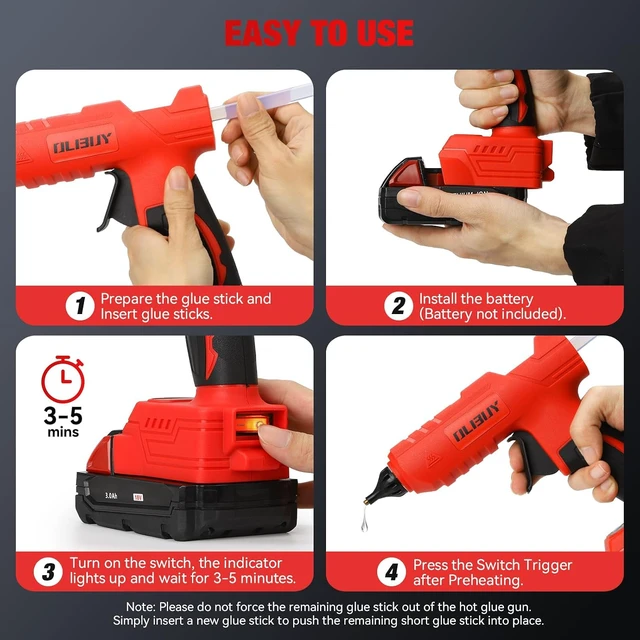 EASY TO USE

OLIBUY

1 Prepare the glue stick and Insert glue sticks.

2 Install the battery (Battery not included).

3-5 mins

3.0Ah 18V

3 Turn on the switch, the indicator lights up and wait for 3-5 minutes.

OLIBUY

4 Press the Switch Trigger after Preheating.

Note: Please do not force the remaining glue stick out of the hot glue gun. Simply insert a new glue stick to push the remaining short glue stick into place.