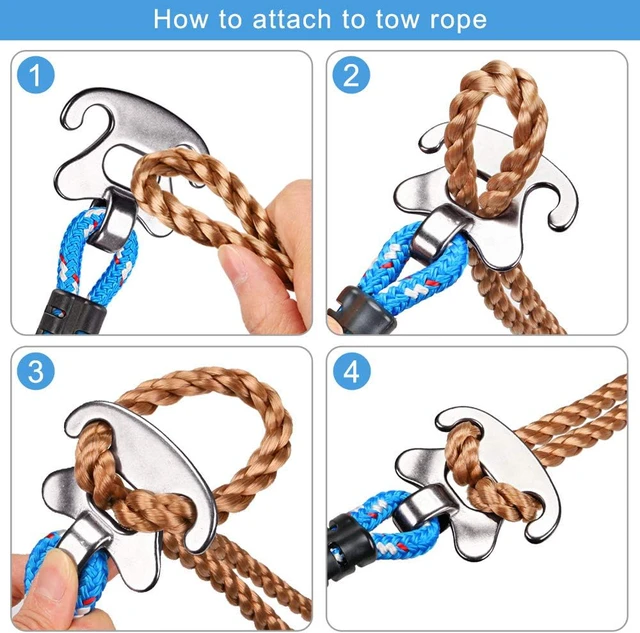 How to attach to tow rope

1

2

3

4