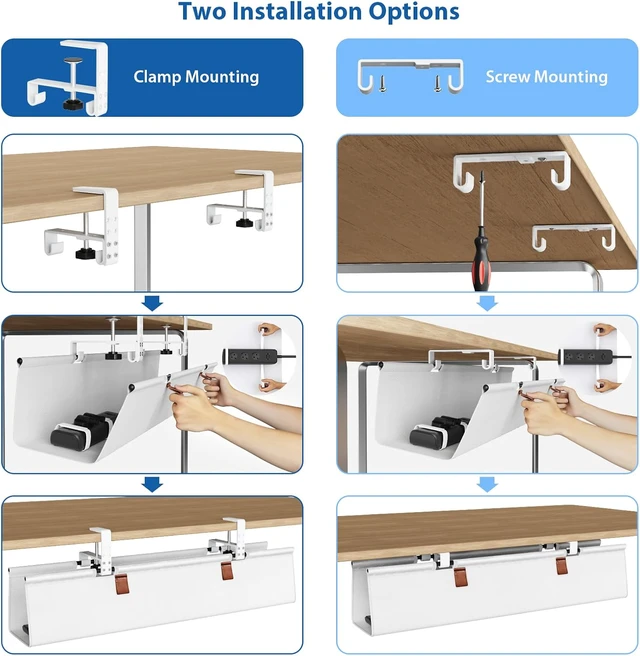 Two Installation Options

Clamp Mounting

Screw Mounting