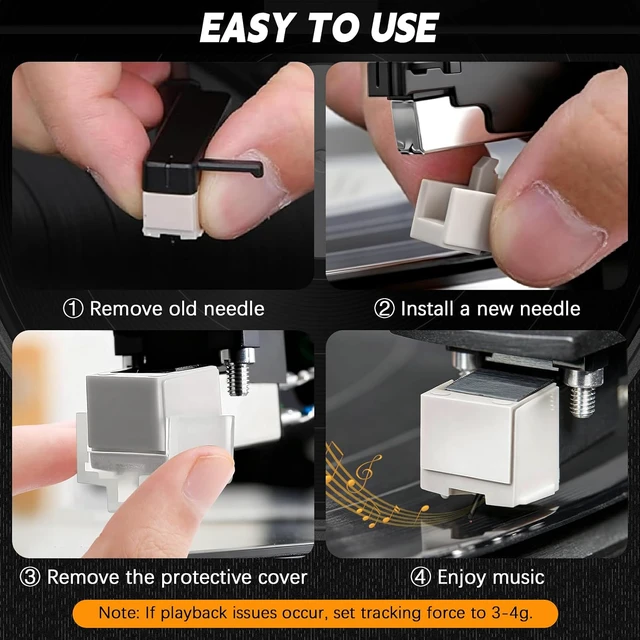 EASY TO USE

① Remove old needle

② Install a new needle

③ Remove the protective cover

④ Enjoy music

Note: If playback issues occur, set tracking force to 3-4g.