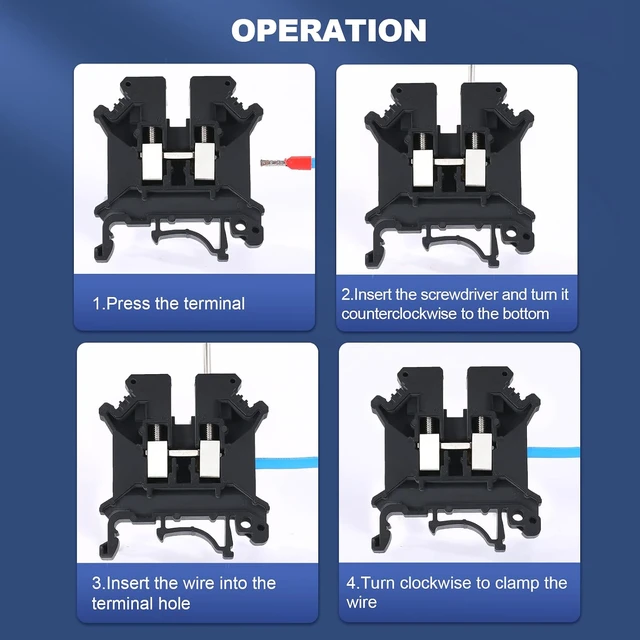 OPERATION

1.Press the terminal

2.Insert the screwdriver and turn it counterclockwise to the bottom

3.Insert the wire into the terminal hole

4.Turn clockwise to clamp the wire