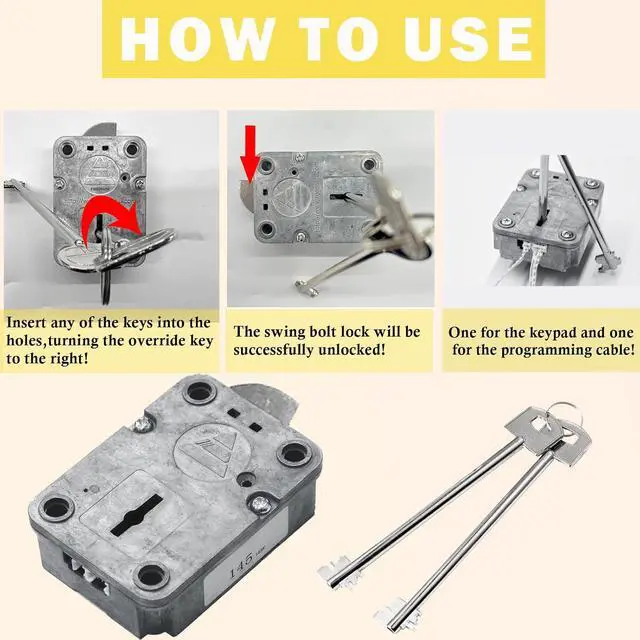 HOW TO USE

Insert any of the keys into the holes,turning the override key to the right!

The swing bolt lock will be successfully unlocked!

One for the keypad and one for the programming cable!

145