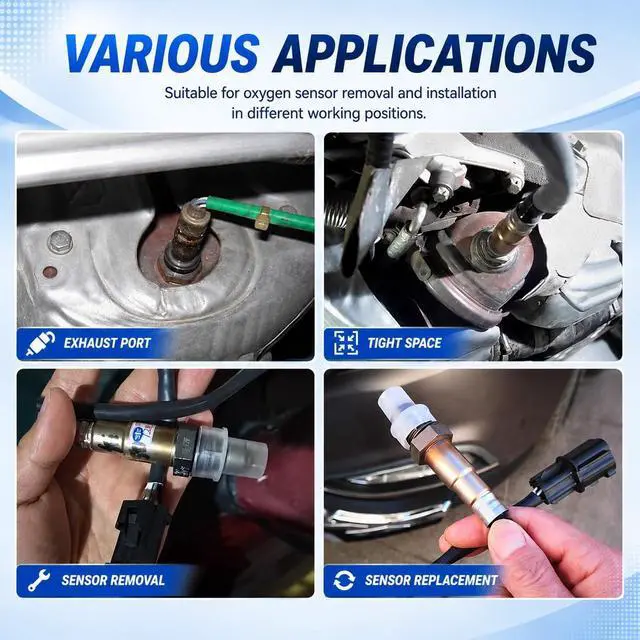 VARIOUS APPLICATIONS

Suitable for oxygen sensor removal and installation in different working positions.

EXHAUST PORT

TIGHT SPACE

SENSOR REMOVAL

SENSOR REPLACEMENT