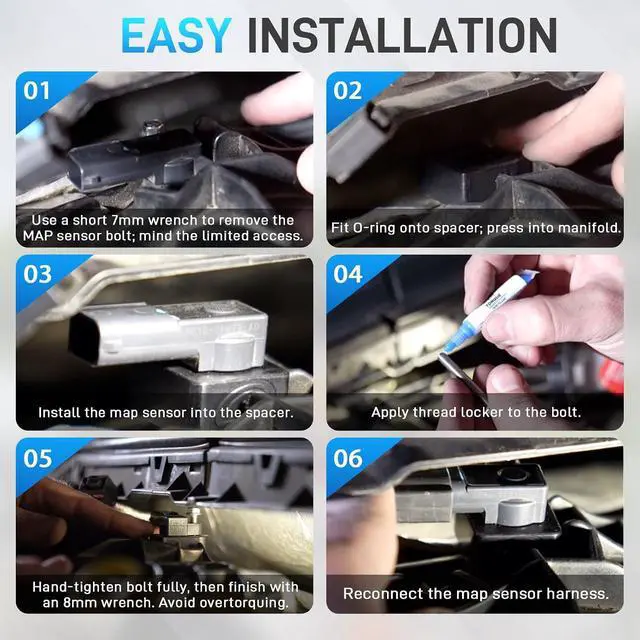 EASY INSTALLATION

01
Use a short 7mm wrench to remove the MAP sensor bolt; mind the limited access.

02
Fit O-ring onto spacer; press into manifold.

03
Install the map sensor into the spacer.

04
Apply thread locker to the bolt.

05
Hand-tighten bolt fully, then finish with an 8mm wrench. Avoid overtorquing.

06
Reconnect the map sensor harness.