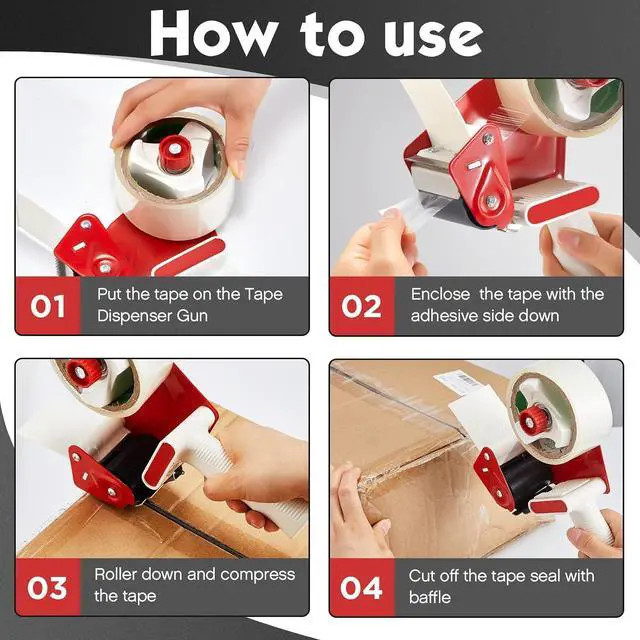 How to use

01 Put the tape on the Tape Dispenser Gun

02 Enclose the tape with the adhesive side down

03 Roller down and compress the tape

04 Cut off the tape seal with baffle