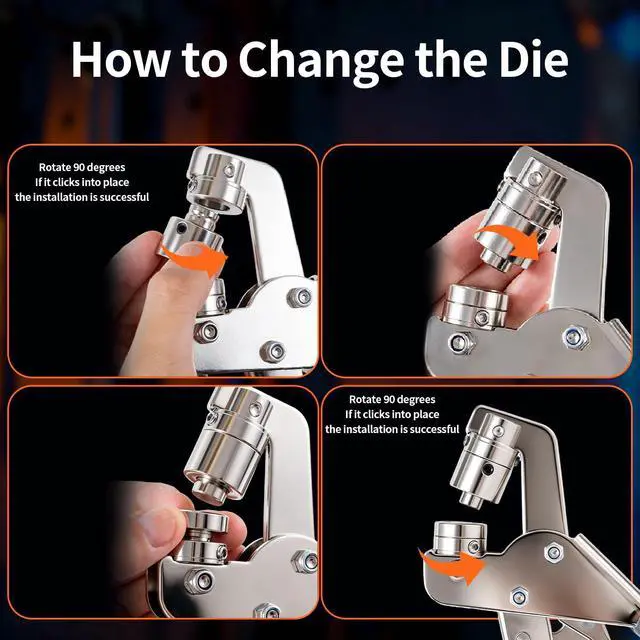 How to Change the Die

Rotate 90 degrees
If it clicks into place
the installation is successful

Rotate 90 degrees
If it clicks into place
the installation is successful