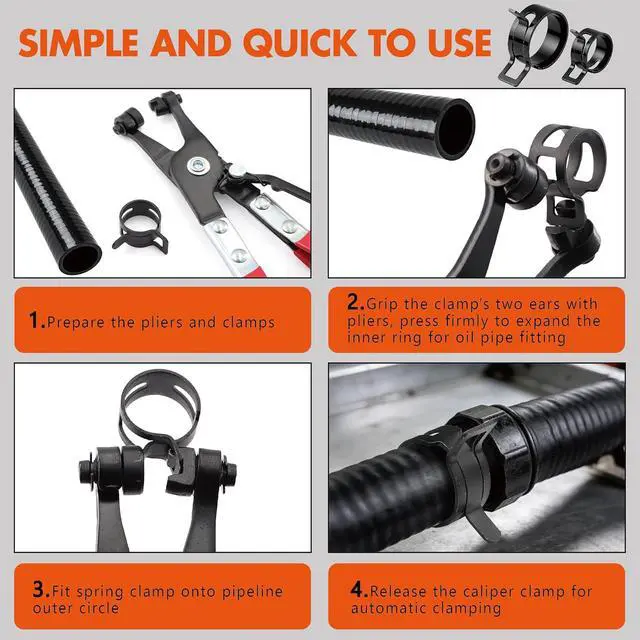 SIMPLE AND QUICK TO USE

1.Prepare the pliers and clamps

2.Grip the clamp's two ears with pliers, press firmly to expand the inner ring for oil pipe fitting

3.Fit spring clamp onto pipeline outer circle

4.Release the caliper clamp for automatic clamping