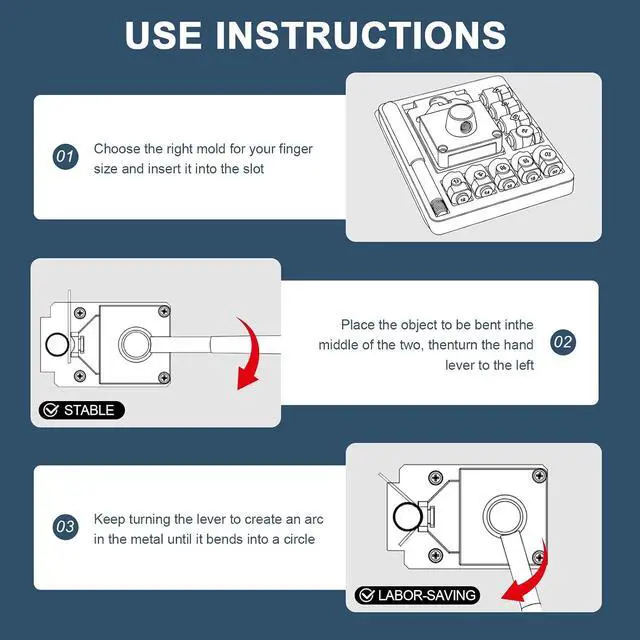 USE INSTRUCTIONS

01 Choose the right mold for your finger size and insert it into the slot

STABLE

Place the object to be bent inthe middle of the two, thenturn the hand lever to the left 02

03 Keep turning the lever to create an arc in the metal until it bends into a circle

LABOR-SAVING