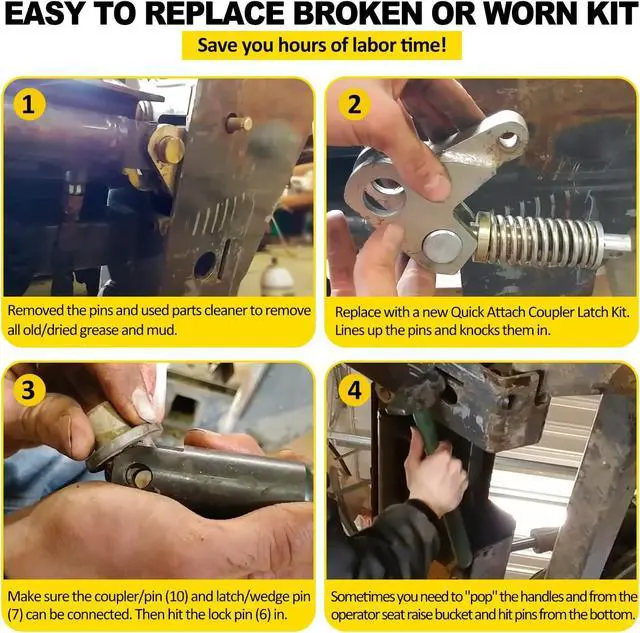 EASY TO REPLACE BROKEN OR WORN KIT

Save you hours of labor time!

1

Removed the pins and used parts cleaner to remove all old/dried grease and mud.

2

Replace with a new Quick Attach Coupler Latch Kit. Lines up the pins and knocks them in.

3

Make sure the coupler/pin (10) and latch/wedge pin (7) can be connected. Then hit the lock pin (6) in.

4

Sometimes you need to "pop" the handles and from the operator seat raise bucket and hit pins from the bottom.