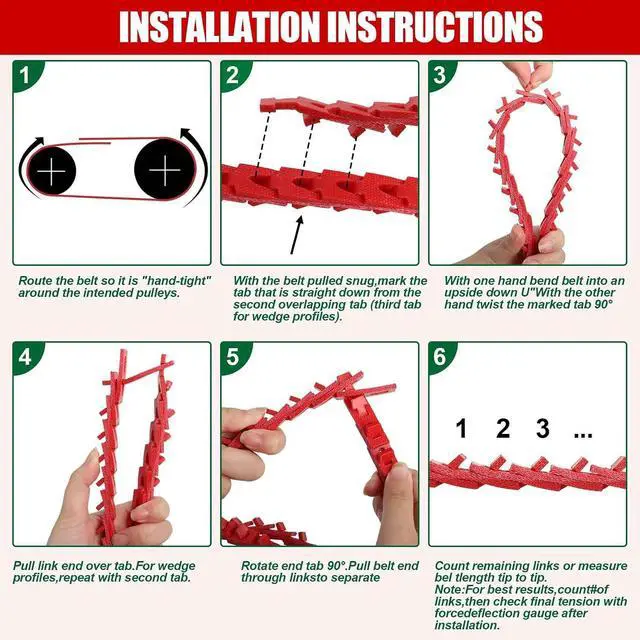 INSTALLATION INSTRUCTIONS

1

Route the belt so it is "hand-tight" around the intended pulleys.

2

With the belt pulled snug,mark the tab that is straight down from the second overlapping tab (third tab for wedge profiles).

3

With one hand bend belt into an upside down U"With the other hand twist the marked tab 90°

4

Pull link end over tab.For wedge profiles,repeat with second tab.

5

Rotate end tab 90°.Pull belt end through linksto separate

6

1 2 3 ...

Count remaining links or measure bel tlength tip to tip.
Note:For best results,count#of links,then check final tension with forcedeflection gauge after installation.