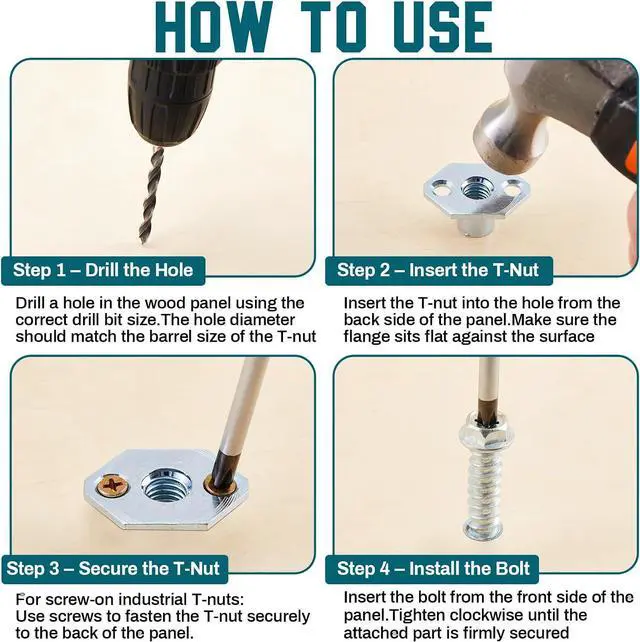 HOW TO USE

Step 1 – Drill the Hole

Drill a hole in the wood panel using the correct drill bit size.The hole diameter should match the barrel size of the T-nut

Step 2 – Insert the T-Nut

Insert the T-nut into the hole from the back side of the panel.Make sure the flange sits flat against the surface

Step 3 – Secure the T-Nut

For screw-on industrial T-nuts:
Use screws to fasten the T-nut securely to the back of the panel.

Step 4 – Install the Bolt

Insert the bolt from the front side of the panel.Tighten clockwise until the attached part is firmly secured