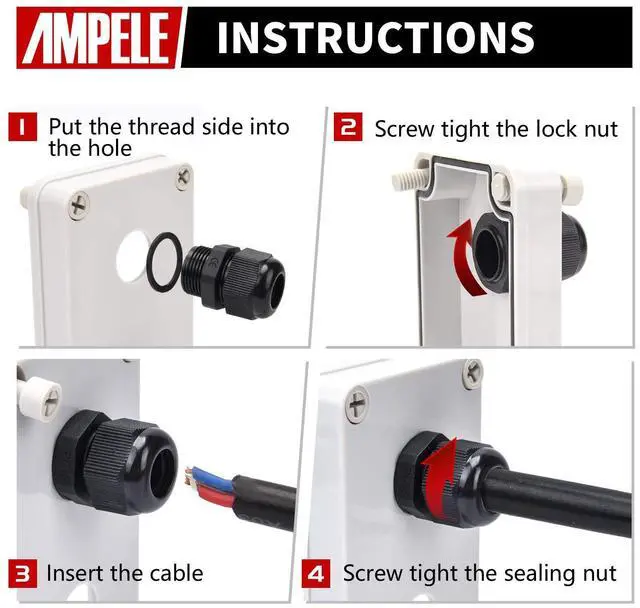 AMPELE INSTRUCTIONS

1 Put the thread side into the hole

2 Screw tight the lock nut

3 Insert the cable

4 Screw tight the sealing nut