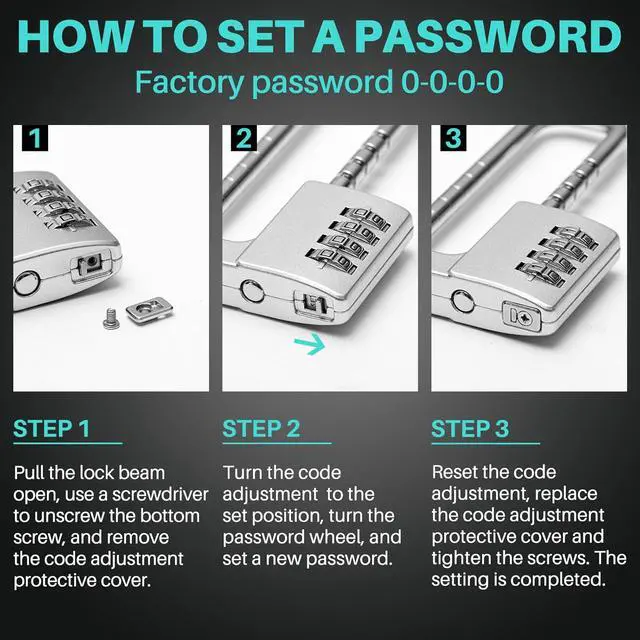 HOW TO SET A PASSWORD

Factory password 0-0-0-0

1

2

3

STEP 1

Pull the lock beam open, use a screwdriver to unscrew the bottom screw, and remove the code adjustment protective cover.

STEP 2

Turn the code adjustment to the set position, turn the password wheel, and set a new password.

STEP 3

Reset the code adjustment, replace the code adjustment protective cover and tighten the screws. The setting is completed.