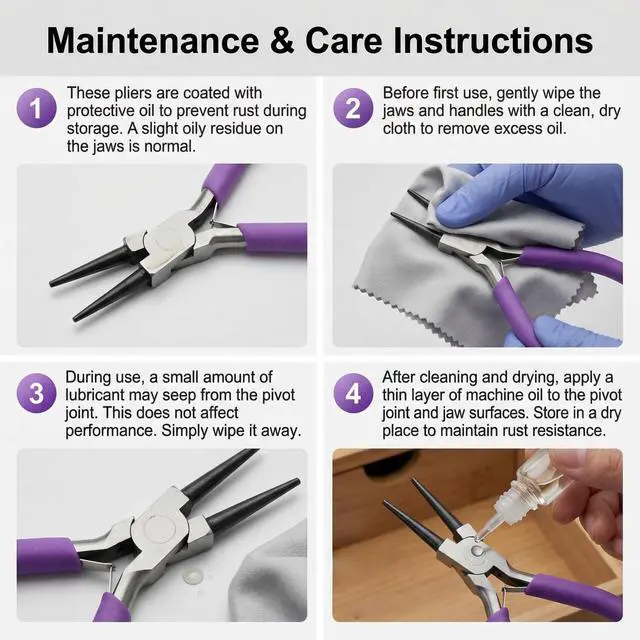 Maintenance & Care Instructions

1 These pliers are coated with protective oil to prevent rust during storage. A slight oily residue on the jaws is normal.

2 Before first use, gently wipe the jaws and handles with a clean, dry cloth to remove excess oil.

3 During use, a small amount of lubricant may seep from the pivot joint. This does not affect performance. Simply wipe it away.

4 After cleaning and drying, apply a thin layer of machine oil to the pivot joint and jaw surfaces. Store in a dry place to maintain rust resistance.