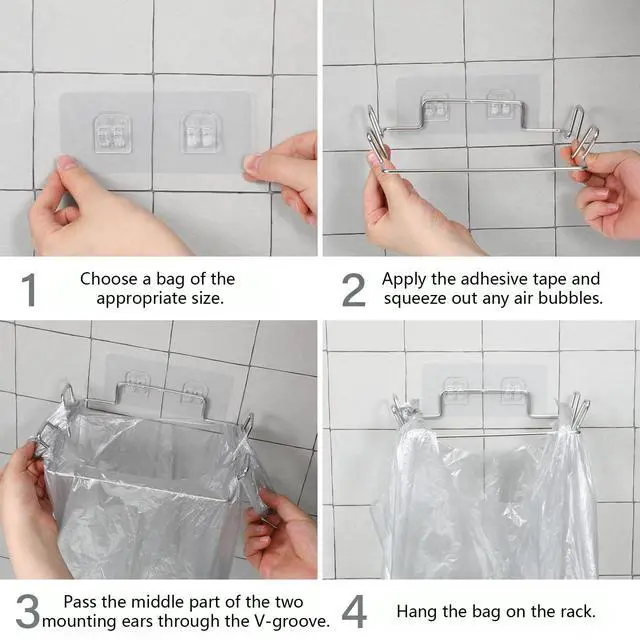 1 Choose a bag of the appropriate size.

2 Apply the adhesive tape and squeeze out any air bubbles.

3 Pass the middle part of the two mounting ears through the V-groove.

4 Hang the bag on the rack.