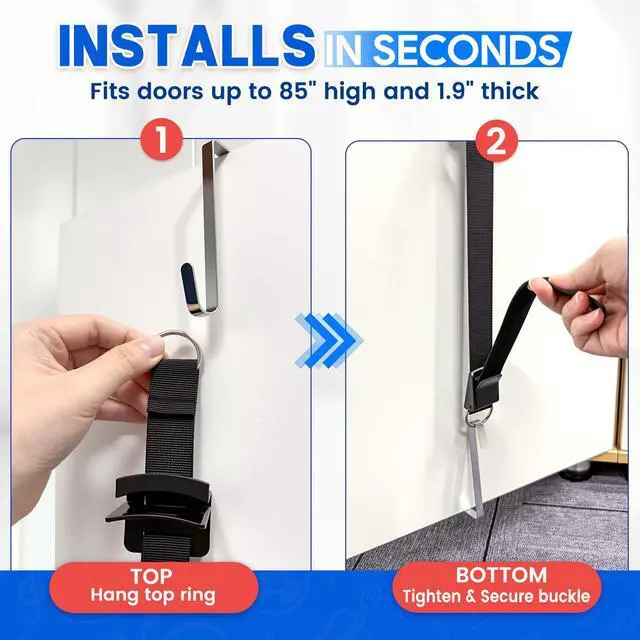 INSTALLS IN SECONDS
Fits doors up to 85" high and 1.9" thick

1

2

TOP
Hang top ring

BOTTOM
Tighten & Secure buckle