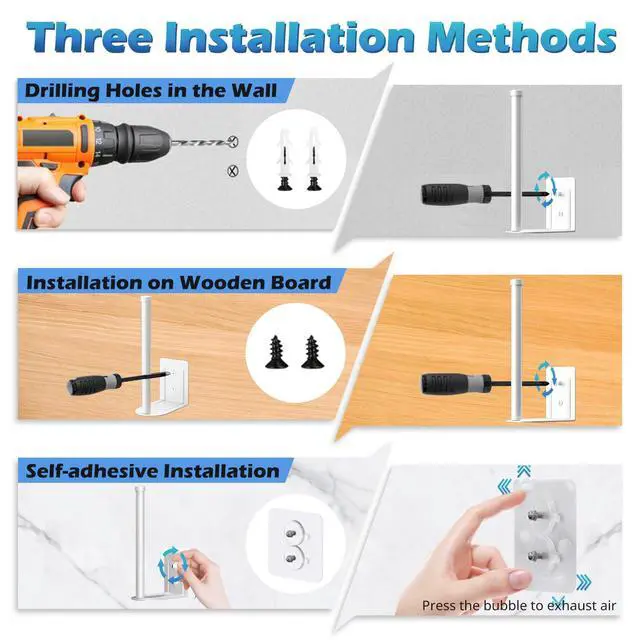 Three Installation Methods

Drilling Holes in the Wall

Installation on Wooden Board

Self-adhesive Installation

Press the bubble to exhaust air