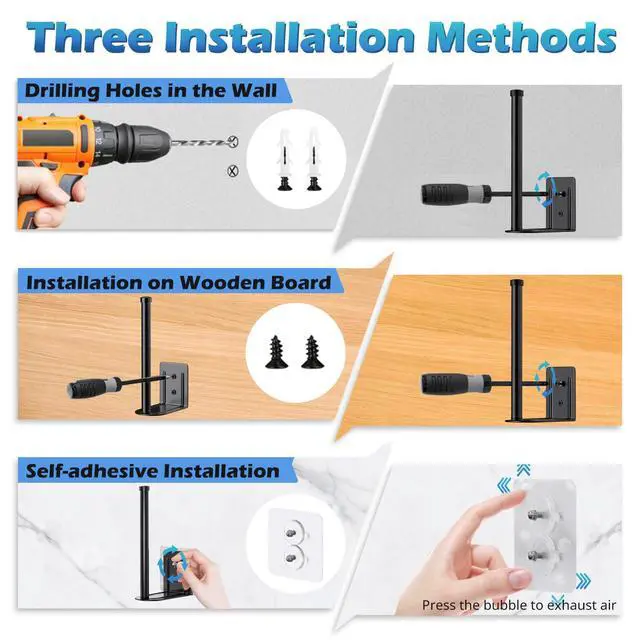 Three Installation Methods

Drilling Holes in the Wall

Installation on Wooden Board

Self-adhesive Installation

Press the bubble to exhaust air