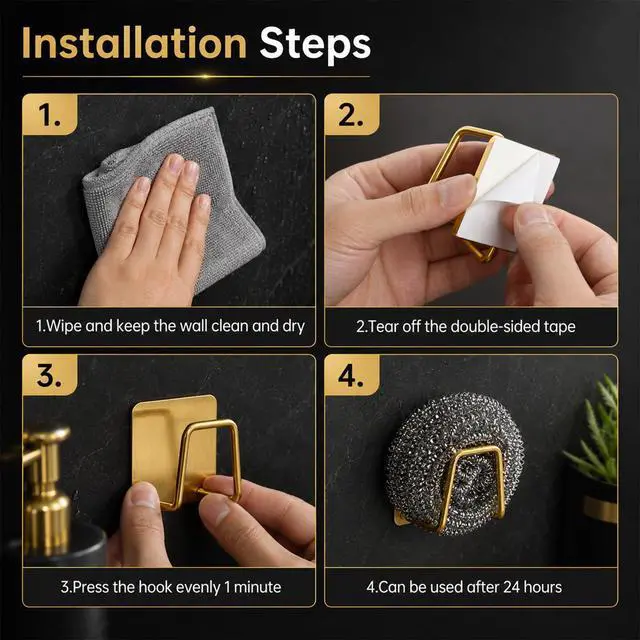 Installation Steps

1.

1.Wipe and keep the wall clean and dry

2.

2.Tear off the double-sided tape

3.

3.Press the hook evenly 1 minute

4.

4.Can be used after 24 hours