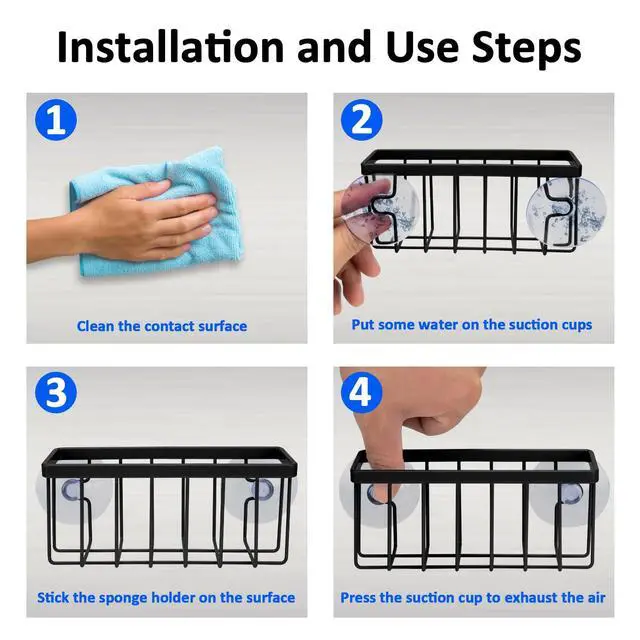 Installation and Use Steps

1

Clean the contact surface

2

Put some water on the suction cups

3

Stick the sponge holder on the surface

4

Press the suction cup to exhaust the air