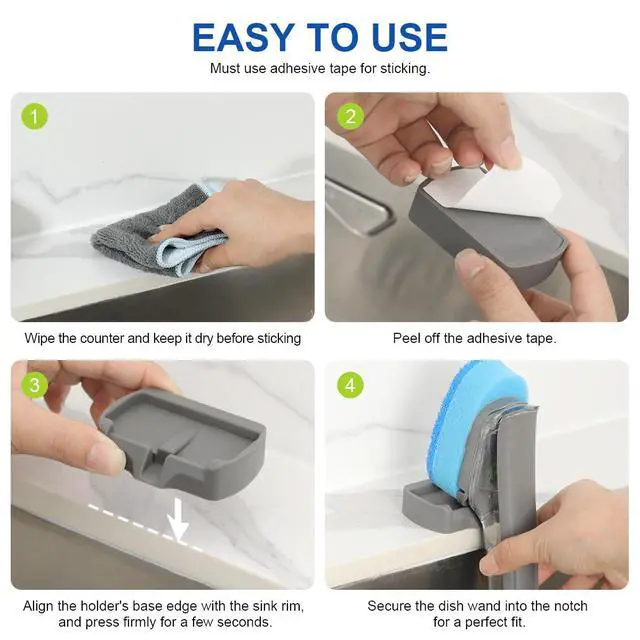 EASY TO USE

Must use adhesive tape for sticking.

1

Wipe the counter and keep it dry before sticking

2

Peel off the adhesive tape.

3

Align the holder's base edge with the sink rim, and press firmly for a few seconds.

4

Secure the dish wand into the notch for a perfect fit.