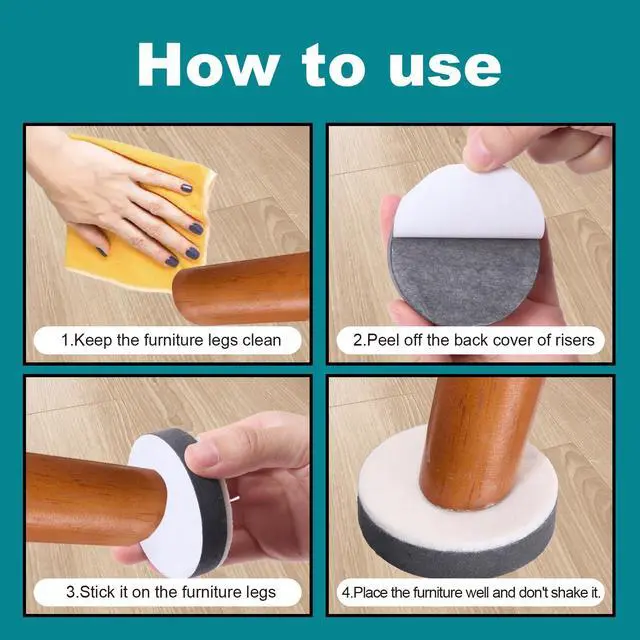 How to use

1.Keep the furniture legs clean

2.Peel off the back cover of risers

3.Stick it on the furniture legs

4.Place the furniture well and don't shake it.