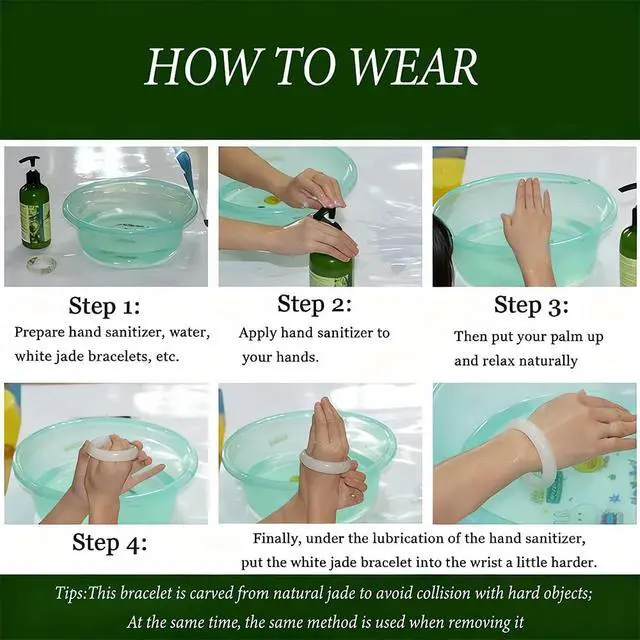 HOW TO WEAR

Step 1:
Prepare hand sanitizer, water, white jade bracelets, etc.

Step 2:
Apply hand sanitizer to your hands.

Step 3:
Then put your palm up and relax naturally

Step 4:
Finally, under the lubrication of the hand sanitizer, put the white jade bracelet into the wrist a little harder.

Tips:This bracelet is carved from natural jade to avoid collision with hard objects;
At the same time, the same method is used when removing it