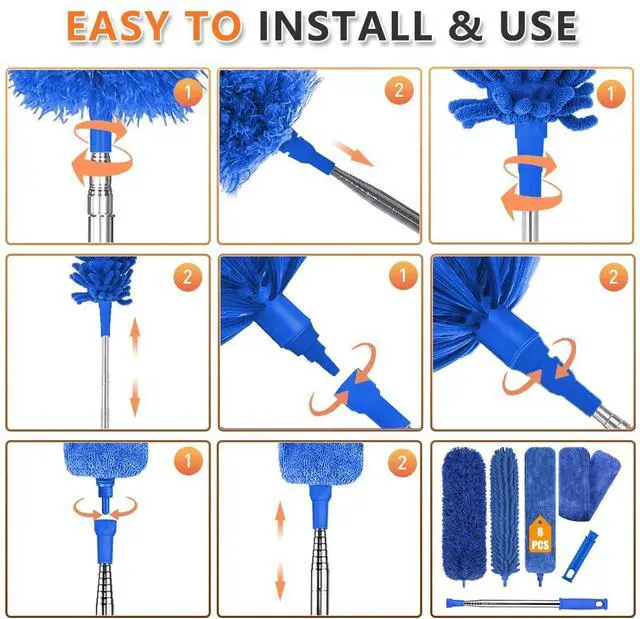 EASY TO INSTALL & USE

1

2

1

2

1

2

1

2

6 PCS