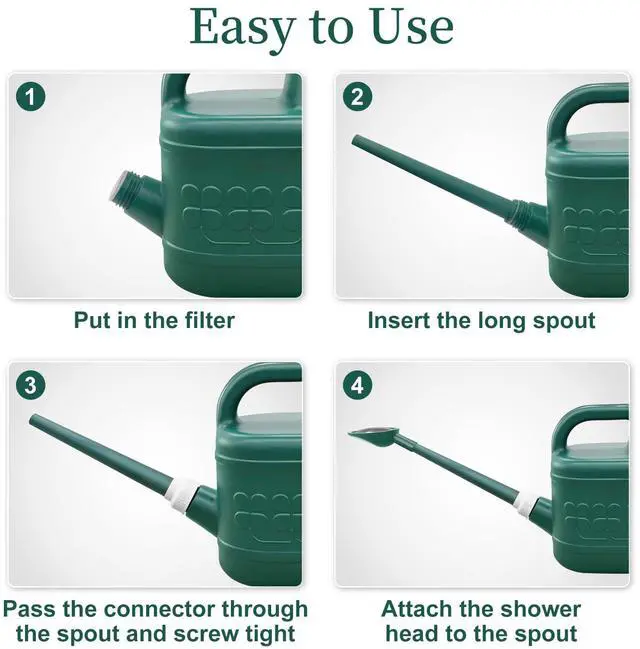 Easy to Use

1

Put in the filter

2

Insert the long spout

3

Pass the connector through the spout and screw tight

4

Attach the shower head to the spout