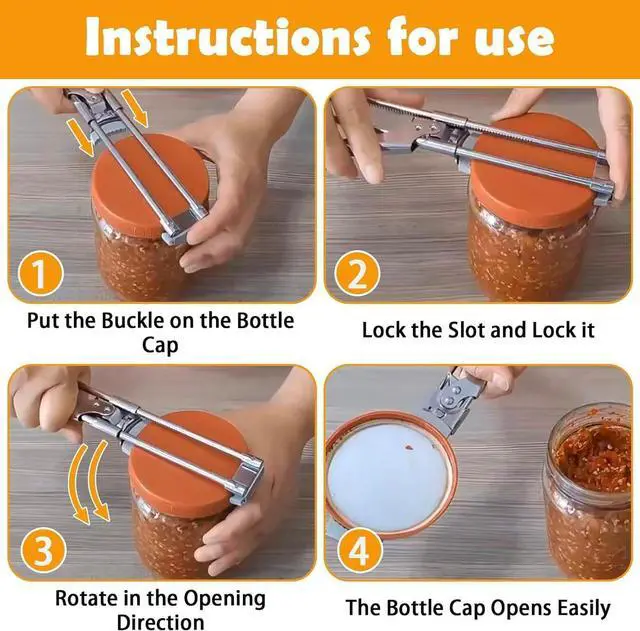 Instructions for use

1

Put the Buckle on the Bottle Cap

2

Lock the Slot and Lock it

3

Rotate in the Opening Direction

4

The Bottle Cap Opens Easily