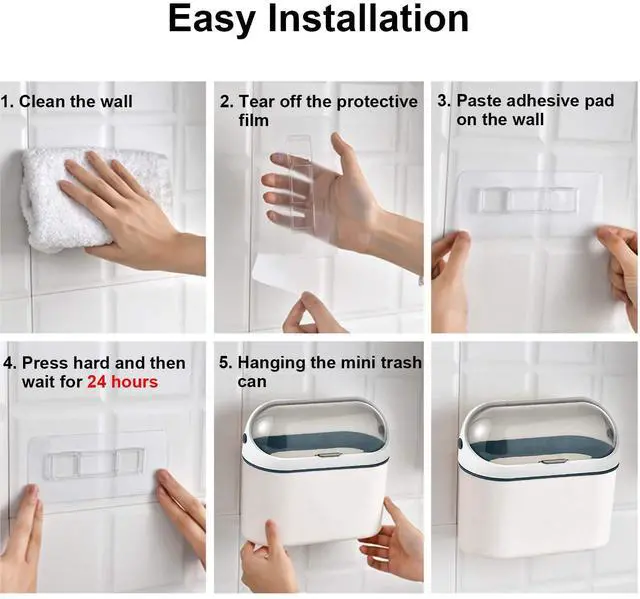 Easy Installation

1. Clean the wall

2. Tear off the protective film

3. Paste adhesive pad on the wall

4. Press hard and then wait for 24 hours

5. Hanging the mini trash can