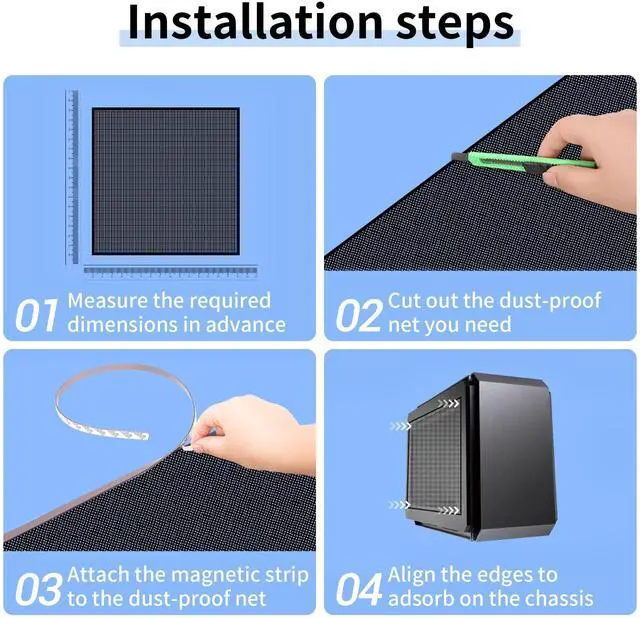 Installation steps

01 Measure the required dimensions in advance

02 Cut out the dust-proof net you need

03 Attach the magnetic strip to the dust-proof net

04 Align the edges to adsorb on the chassis