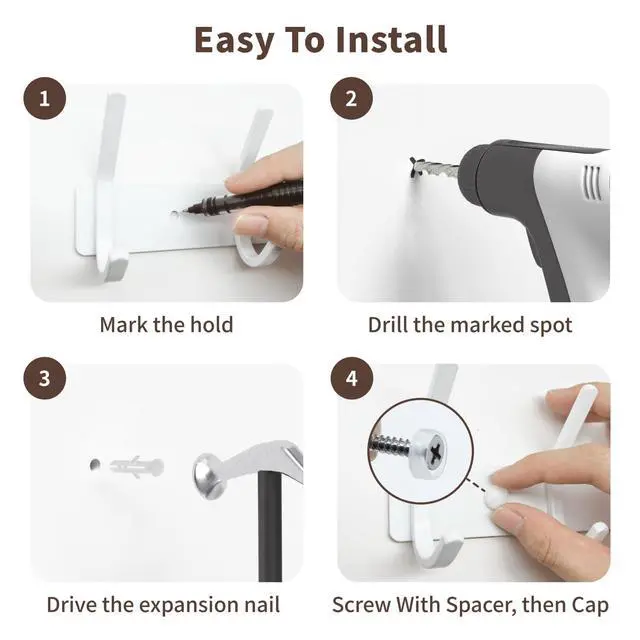 Easy To Install

1

Mark the hold

2

Drill the marked spot

3

Drive the expansion nail

4

Screw With Spacer, then Cap