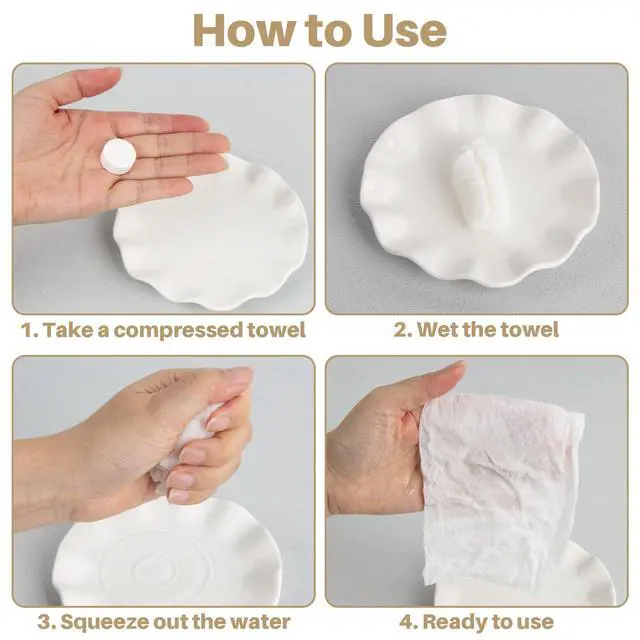 How to Use

1. Take a compressed towel

2. Wet the towel

3. Squeeze out the water

4. Ready to use