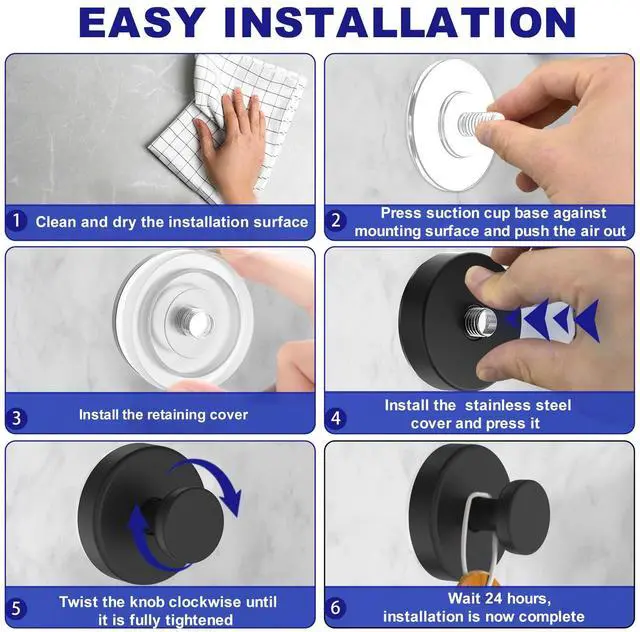 EASY INSTALLATION

1 Clean and dry the installation surface

2 Press suction cup base against mounting surface and push the air out

3 Install the retaining cover

4 Install the  stainless steel cover and press it

5 Twist the knob clockwise until it is fully tightened

6 Wait 24 hours, installation is now complete