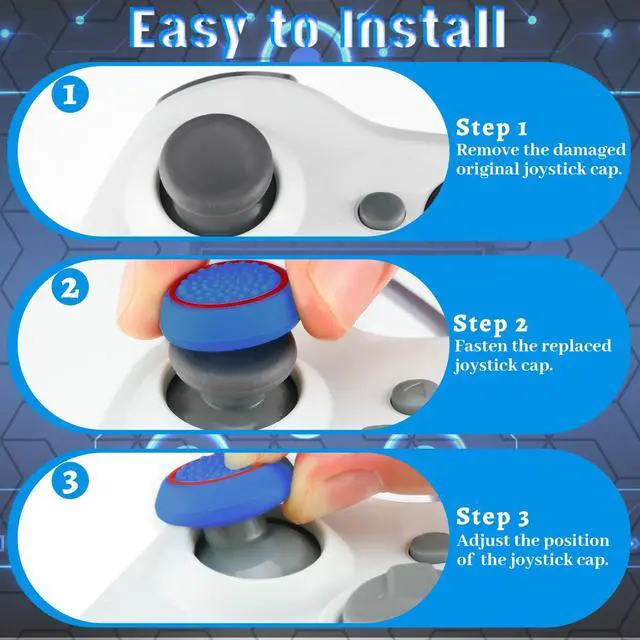 Easy to Install

1

Step 1
Remove the damaged original joystick cap.

2

Step 2
Fasten the replaced joystick cap.

3

Step 3
Adjust the position of the joystick cap.