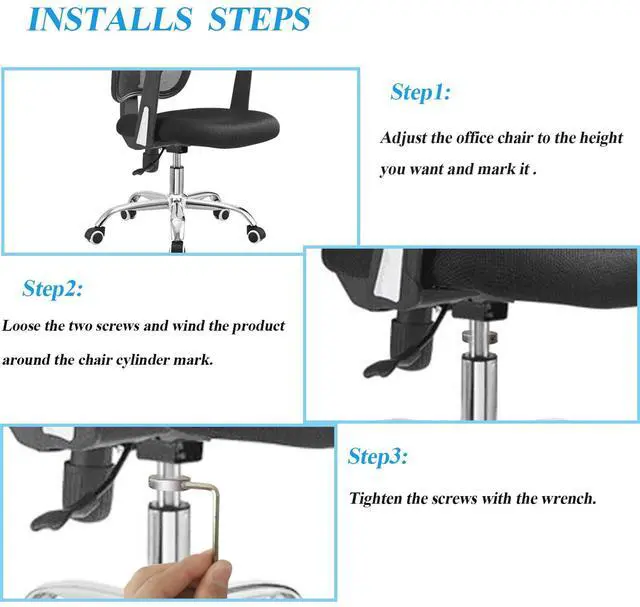 INSTALLS STEPS

Step1:

Adjust the office chair to the height you want and mark it .

Step2:

Loose the two screws and wind the product around the chair cylinder mark.

Step3:

Tighten the screws with the wrench.