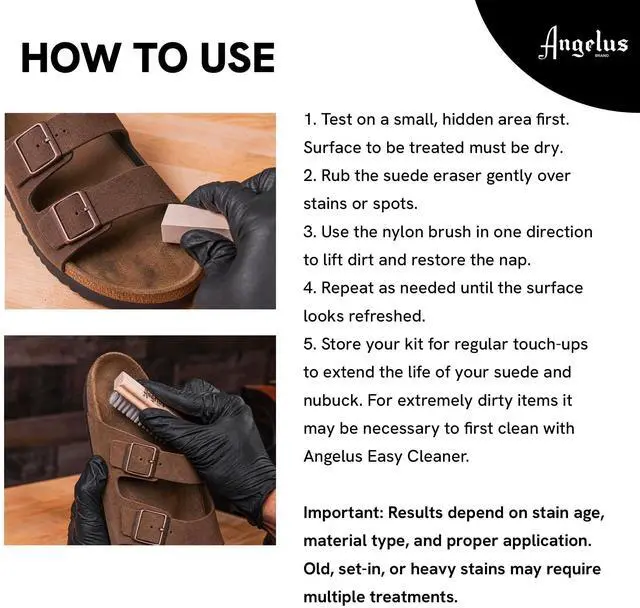 HOW TO USE

Angelus
BRAND

1. Test on a small, hidden area first. Surface to be treated must be dry.
2. Rub the suede eraser gently over stains or spots.
3. Use the nylon brush in one direction to lift dirt and restore the nap.
4. Repeat as needed until the surface looks refreshed.
5. Store your kit for regular touch-ups to extend the life of your suede and nubuck. For extremely dirty items it may be necessary to first clean with Angelus Easy Cleaner.

Important: Results depend on stain age, material type, and proper application. Old, set-in, or heavy stains may require multiple treatments.