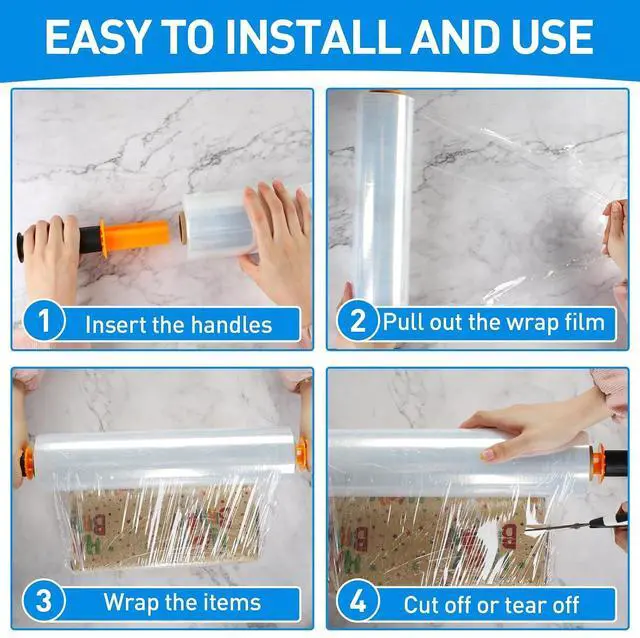 EASY TO INSTALL AND USE

1 Insert the handles

2 Pull out the wrap film

3 Wrap the items

4 Cut off or tear off