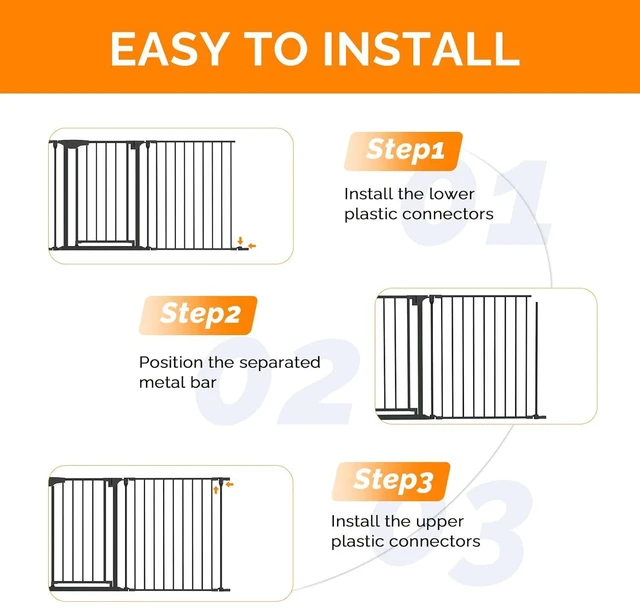 EASY TO INSTALL

Step1

01

Install the lower plastic connectors

Step2

02

Position the separated metal bar

Step3

03

Install the upper plastic connectors