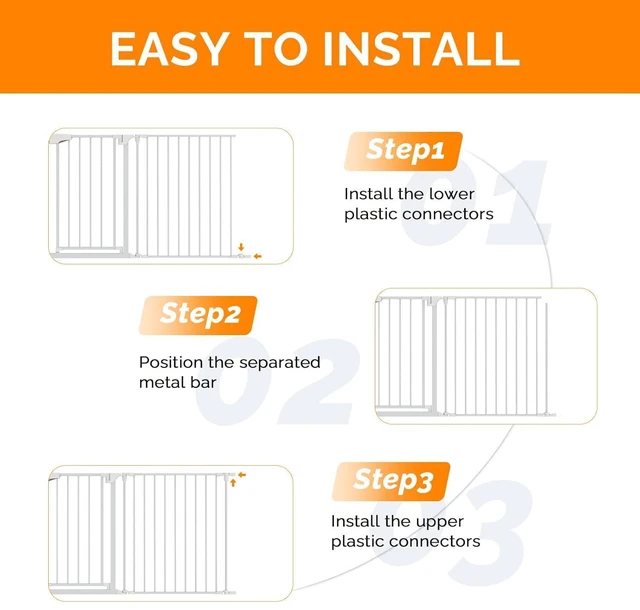 EASY TO INSTALL

Step1

01

Install the lower plastic connectors

Step2

02

Position the separated metal bar

Step3

03

Install the upper plastic connectors