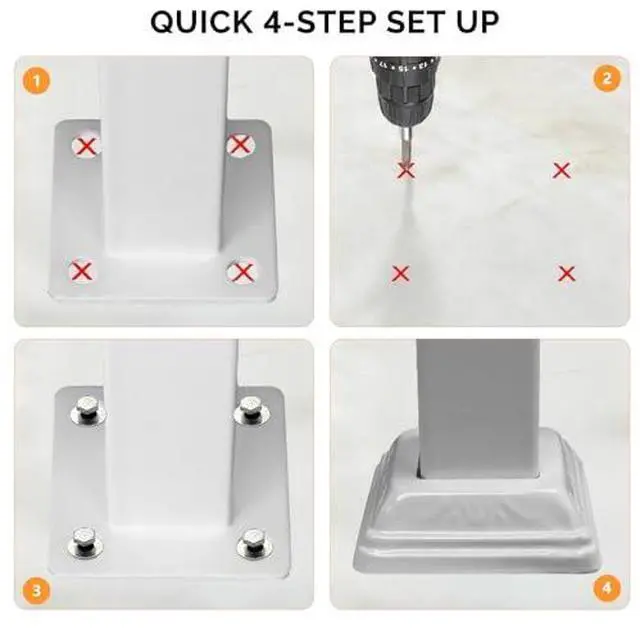 QUICK 4-STEP SET UP

1

2

3

4