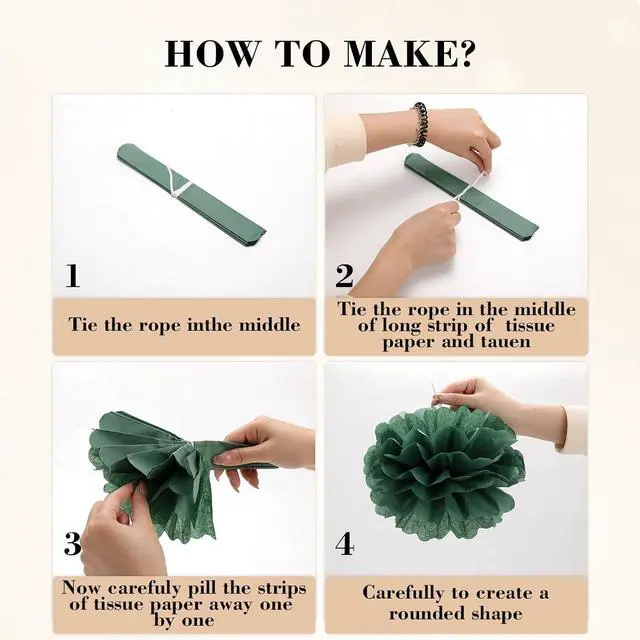 HOW TO MAKE?

1

Tie the rope inthe middle

2

Tie the rope in the middle of long strip of tissue paper and tauen

3

Now carefuly pill the strips of tissue paper away one by one

4

Carefully to create a rounded shape