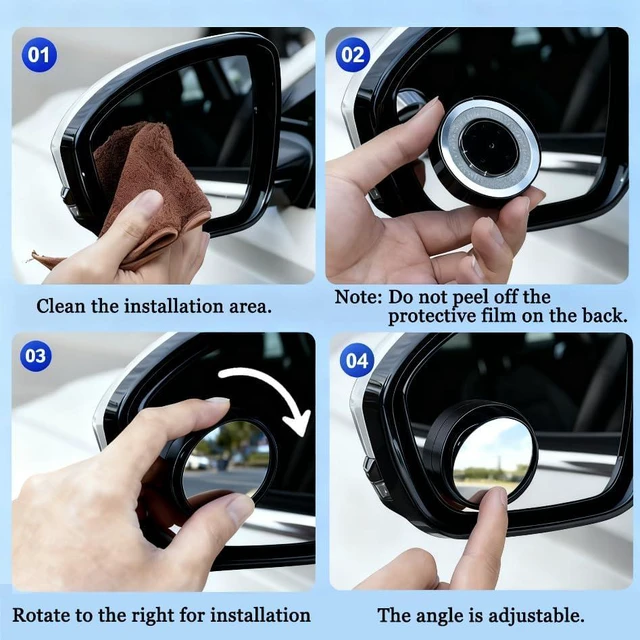 01

Clean the installation area.

02

Note: Do not peel off the protective film on the back.

03

Rotate to the right for installation

04

The angle is adjustable.