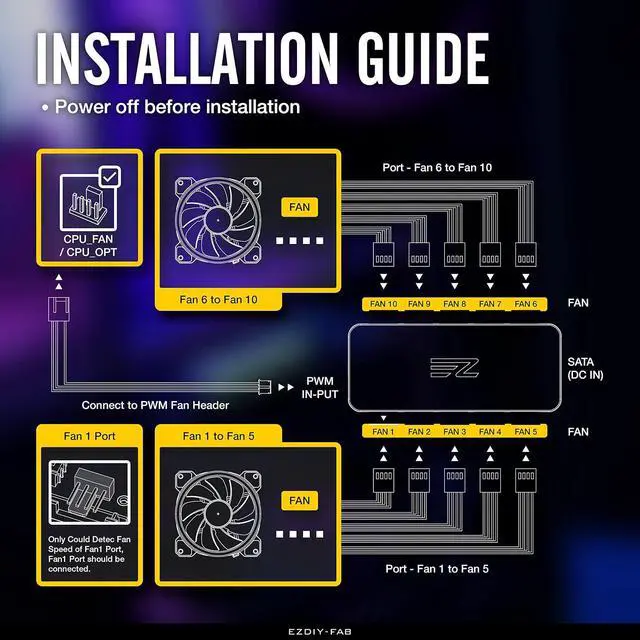 INSTALLATION GUIDE

• Power off before installation

CPU_FAN / CPU_OPT

FAN

Fan 6 to Fan 10

Port - Fan 6 to Fan 10

FAN 10 FAN 9 FAN 8 FAN 7 FAN 6

FAN

SATA (DC IN)

PWM IN-PUT

Connect to PWM Fan Header

FAN 1 FAN 2 FAN 3 FAN 4 FAN 5

FAN

Fan 1 Port

Only Could Detec Fan Speed of Fan1 Port, Fan1 Port should be connected.

Fan 1 to Fan 5

FAN

Port - Fan 1 to Fan 5

EZDIY-FAB