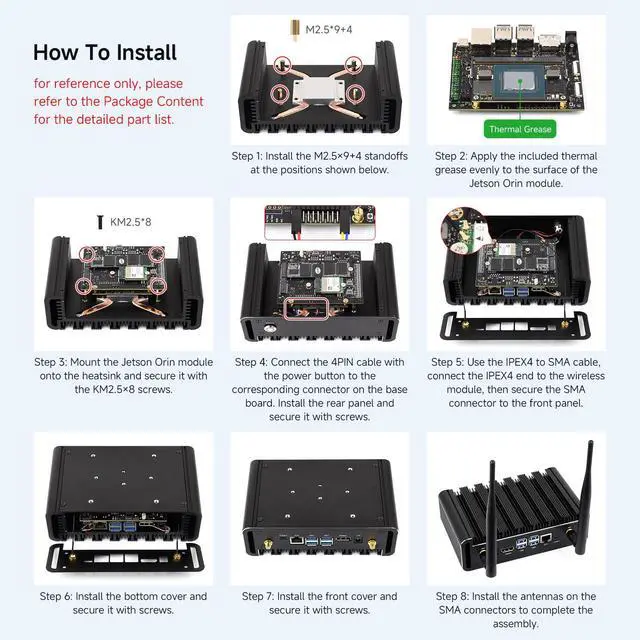 How To Install

for reference only, please refer to the Package Content for the detailed part list.

M2.5*9+4

Step 1: Install the M2.5×9+4 standoffs at the positions shown below.

Thermal Grease

Step 2: Apply the included thermal grease evenly to the surface of the Jetson Orin module.

KM2.5*8

Step 3: Mount the Jetson Orin module onto the heatsink and secure it with the KM2.5×8 screws.

Step 4: Connect the 4PIN cable with the power button to the corresponding connector on the base board. Install the rear panel and secure it with screws.

Step 5: Use the IPEX4 to SMA cable, connect the IPEX4 end to the wireless module, then secure the SMA connector to the front panel.

Step 6: Install the bottom cover and secure it with screws.

Step 7: Install the front cover and secure it with screws.

Step 8: Install the antennas on the SMA connectors to complete the assembly.