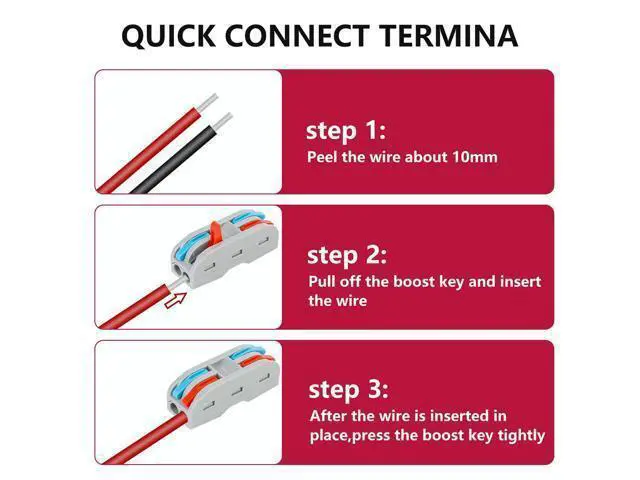 QUICK CONNECT TERMINA

step 1:
Peel the wire about 10mm

step 2:
Pull off the boost key and insert the wire

step 3:
After the wire is inserted in place,press the boost key tightly